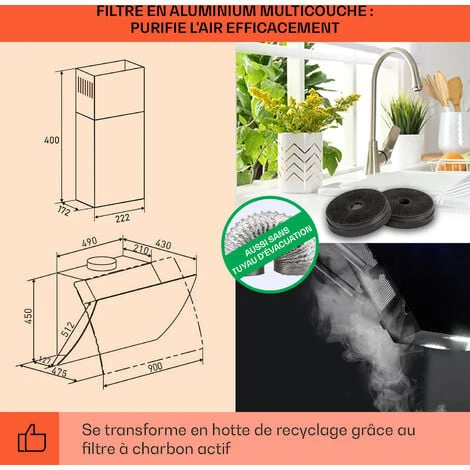 FILTRE EN ALUMINIUM MULTICOUCHE :
PURIFIE L'AIR EFFICACEMENT

400
172
222
490
430
210
450
512
127
475
900

AUSSI SANS
TUYAU D'ÉVACUATION

Se transforme en hotte de recyclage grâce au filtre à charbon actif